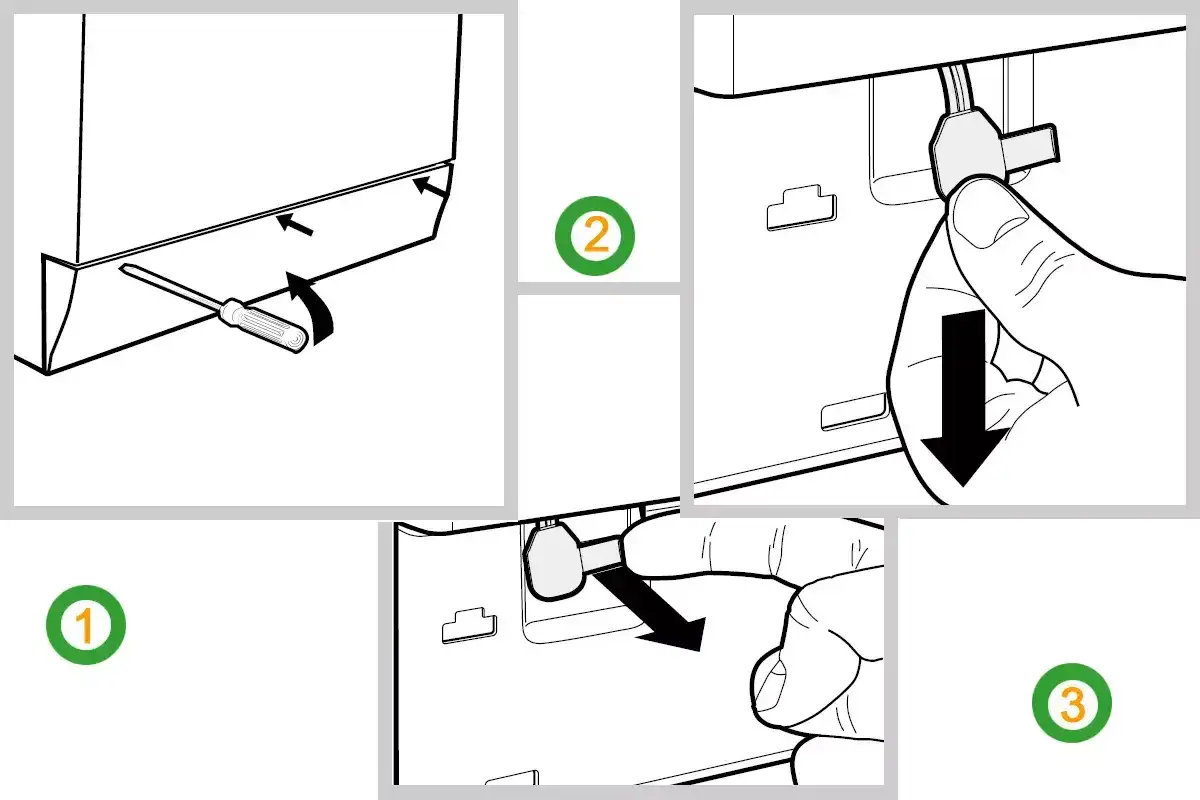 2

1

3